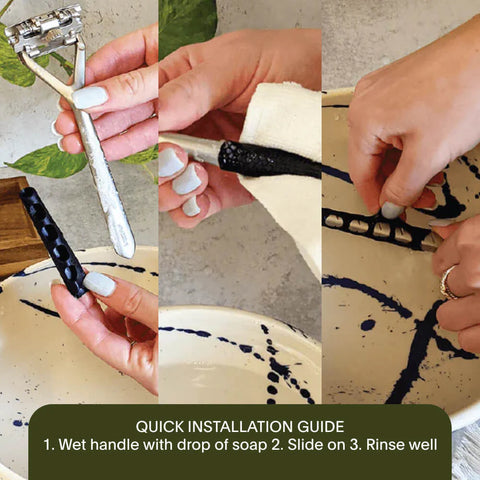 QUICK INSTALLATION GUIDE
1. Wet handle with drop of soap 2. Slide on 3. Rinse well